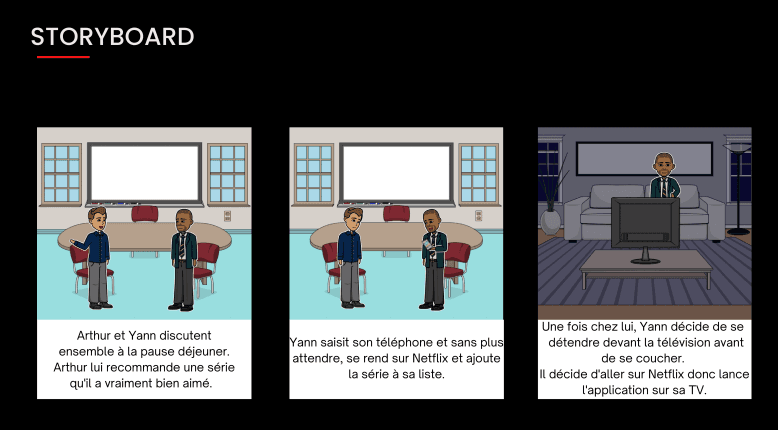 STORYBOARD

Arthur et Yann discutent ensemble à la pause déjeuner. Arthur lui recommande une série qu'il a vraiment bien aimé.

Yann saisit son téléphone et sans plus attendre, se rend sur Netflix et ajoute la série à sa liste.

Une fois chez lui, Yann décide de se détendre devant la télévision avant de se coucher.
Il décide d'aller sur Netflix donc lance l'application sur sa TV.